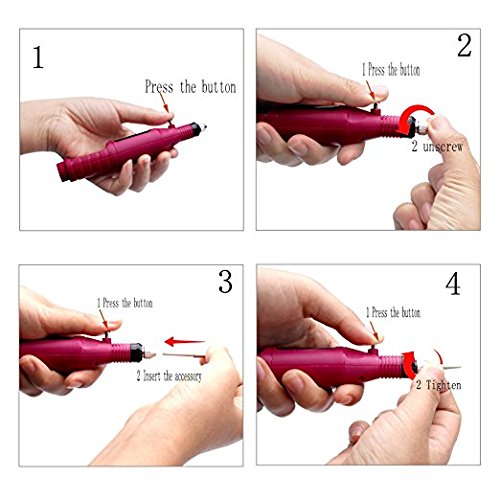 1

Press the button

2

1 Press the button

2 unscrew

3

1 Press the button

2 Insert the accessory

4

1 Press the button

2 Tighten