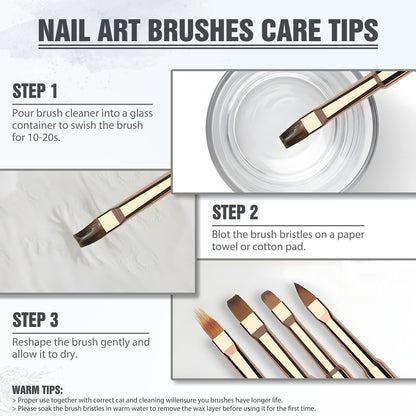 NAIL ART BRUSHES CARE TIPS

STEP 1

Pour brush cleaner into a glass container to swish the brush for 10-20s.

STEP 2

Blot the brush bristles on a paper towel or cotton pad.

STEP 3

Reshape the brush gently and allow it to dry.

WARM TIPS:
> Proper use together with correct car and cleaning willensure you brushes have longer life.
> Please soak the brush bristles in warm water to remove the wax layer before using it for the first time.